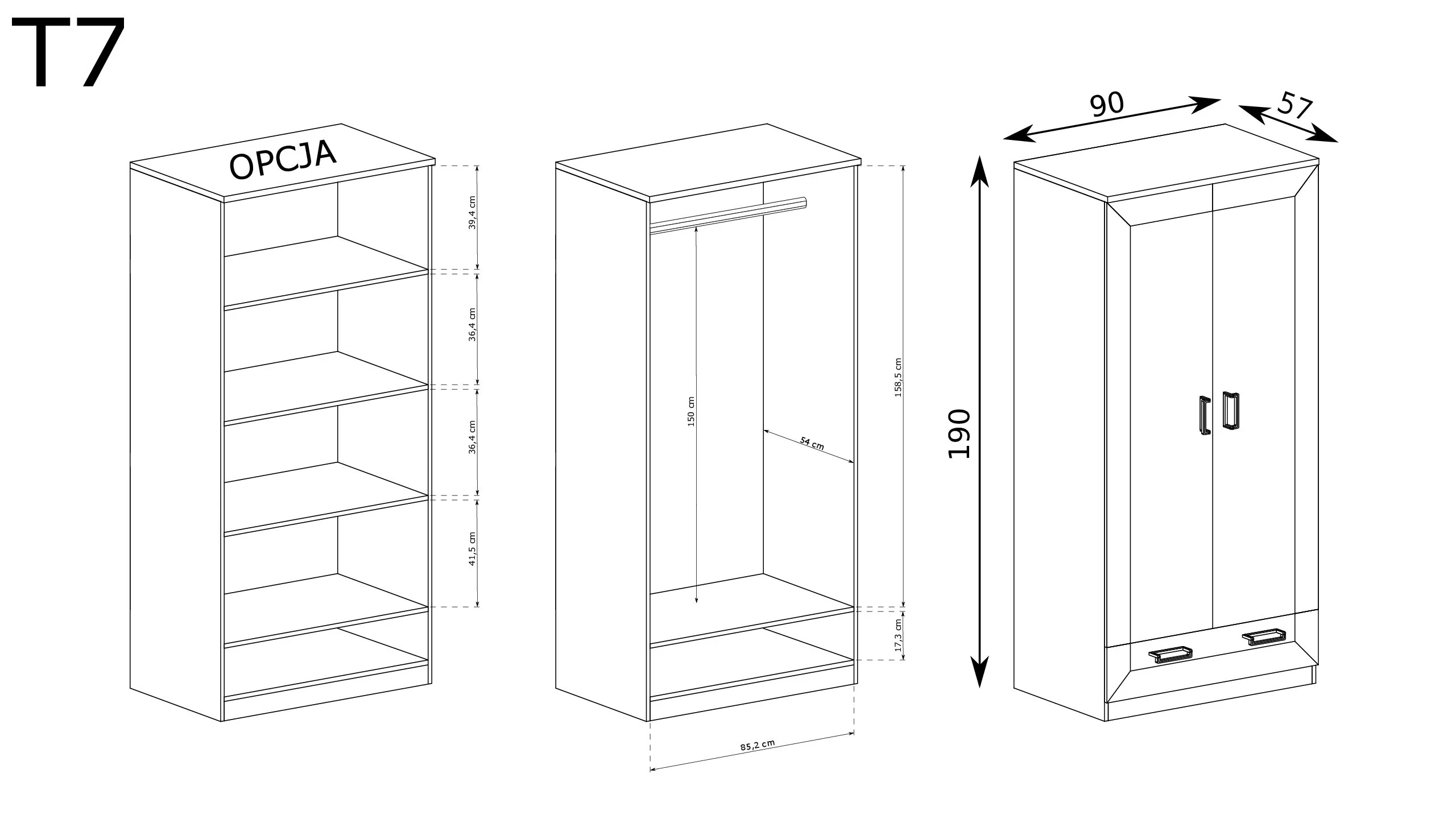 T7

OPCJA

39,4 cm

36,4 cm

36,4 cm

41,5 cm

150 cm

54 cm

158,5 cm

17,3 cm

85,2 cm

90

57

190