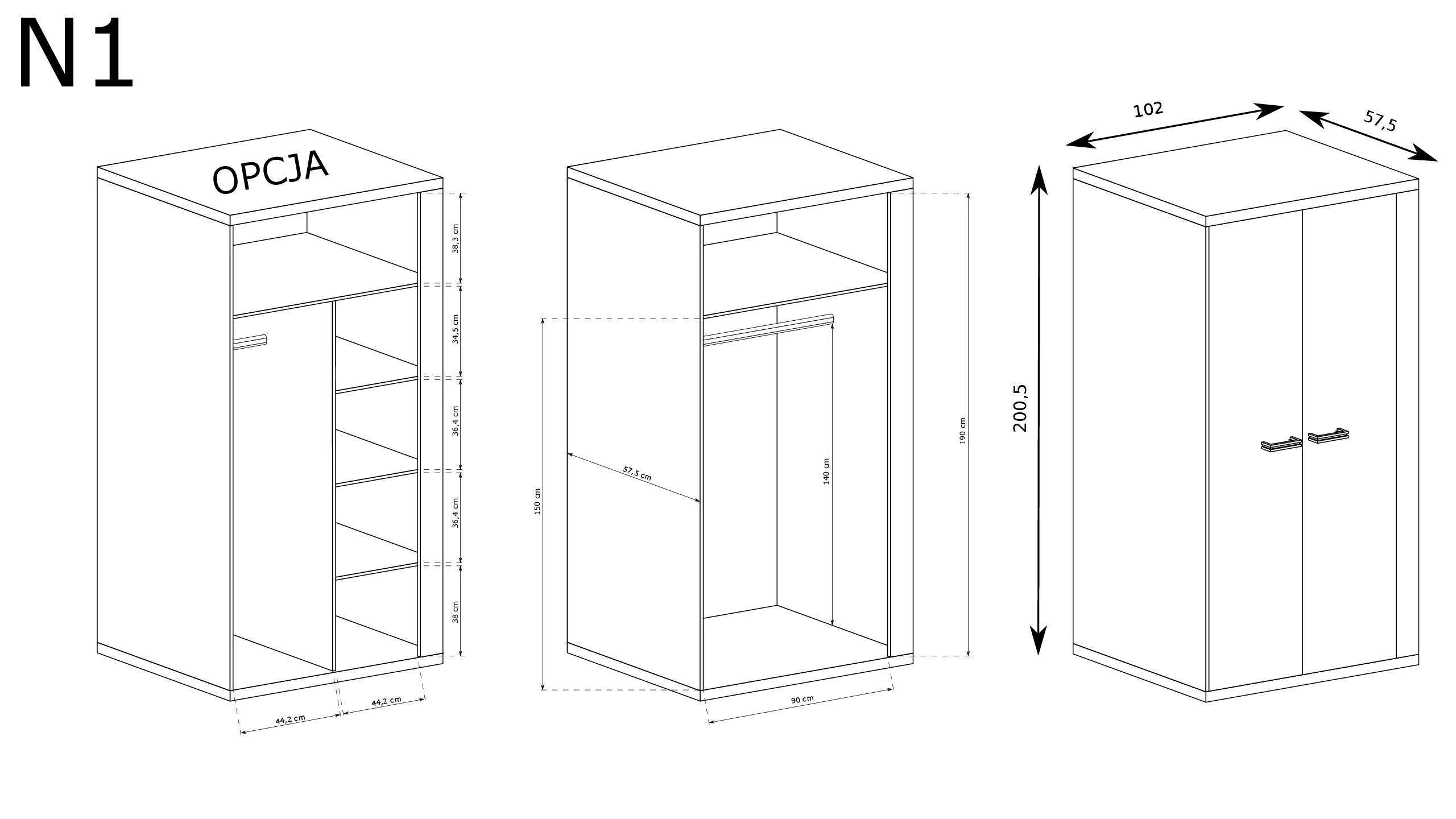 N1

OPCJA

38,3 cm
34,5 cm
36,4 cm
36,4 cm
38 cm
44,2 cm
44,2 cm

150 cm
57,5 cm
140 cm
190 cm
90 cm

102
57,5
200,5