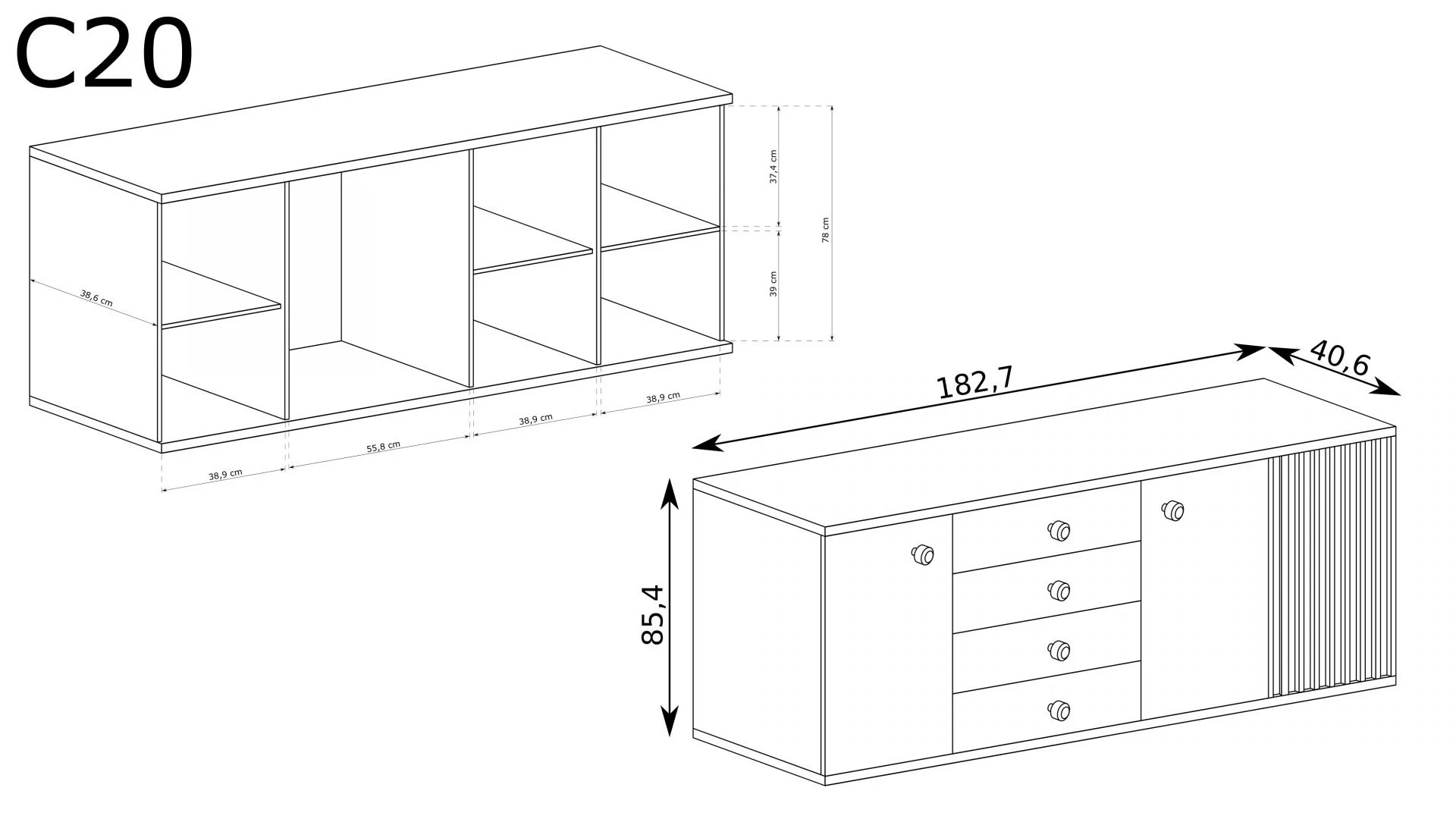 C20

37,4 cm

78 cm

39 cm

38,6 cm

38,9 cm

38,9 cm

55,8 cm

38,9 cm

182,7

40,6

85,4