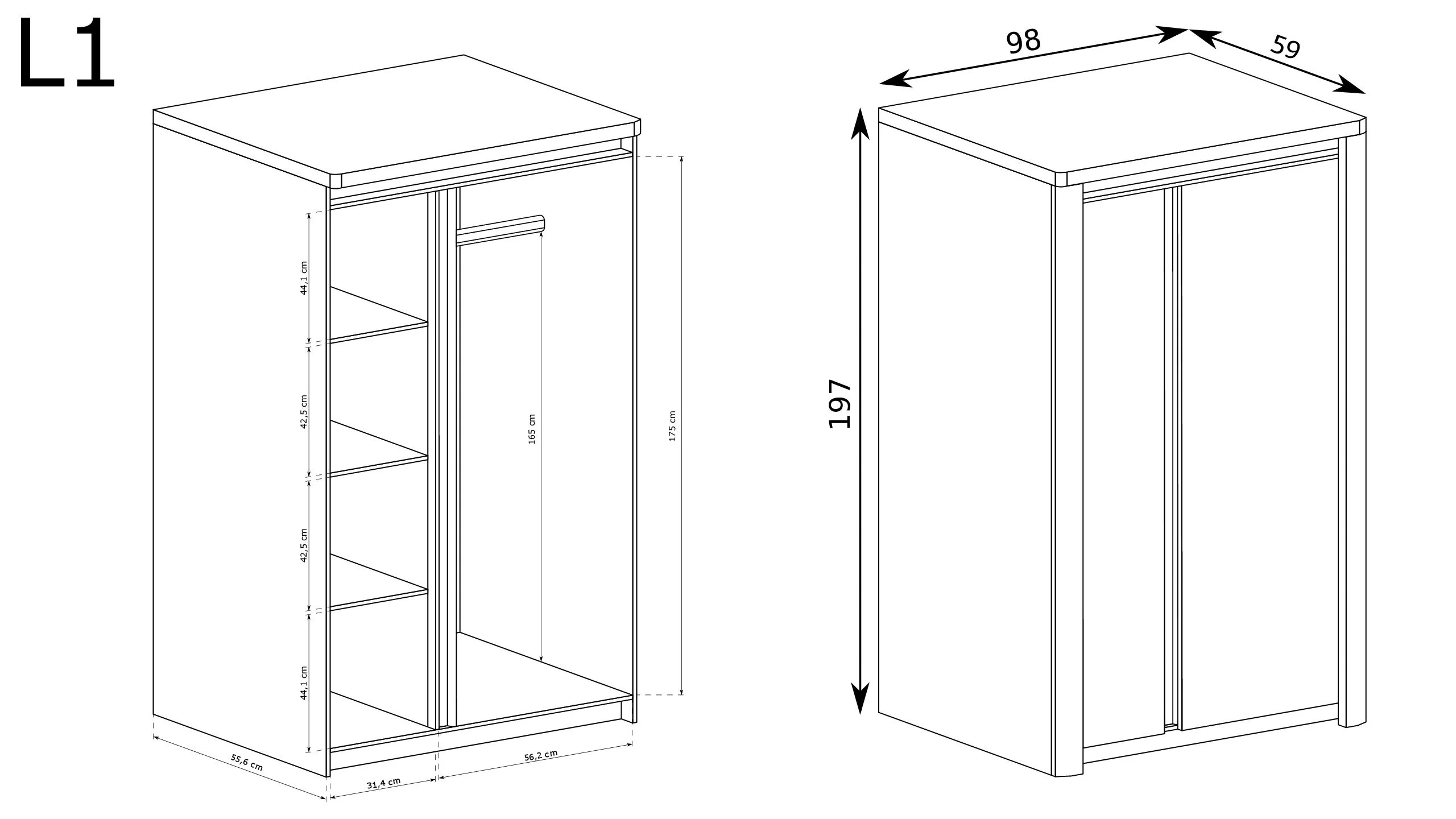 L1

44,1 cm
42,5 cm
42,5 cm
44,1 cm
165 cm
175 cm
55,6 cm
31,4 cm
56,2 cm

98
59
197