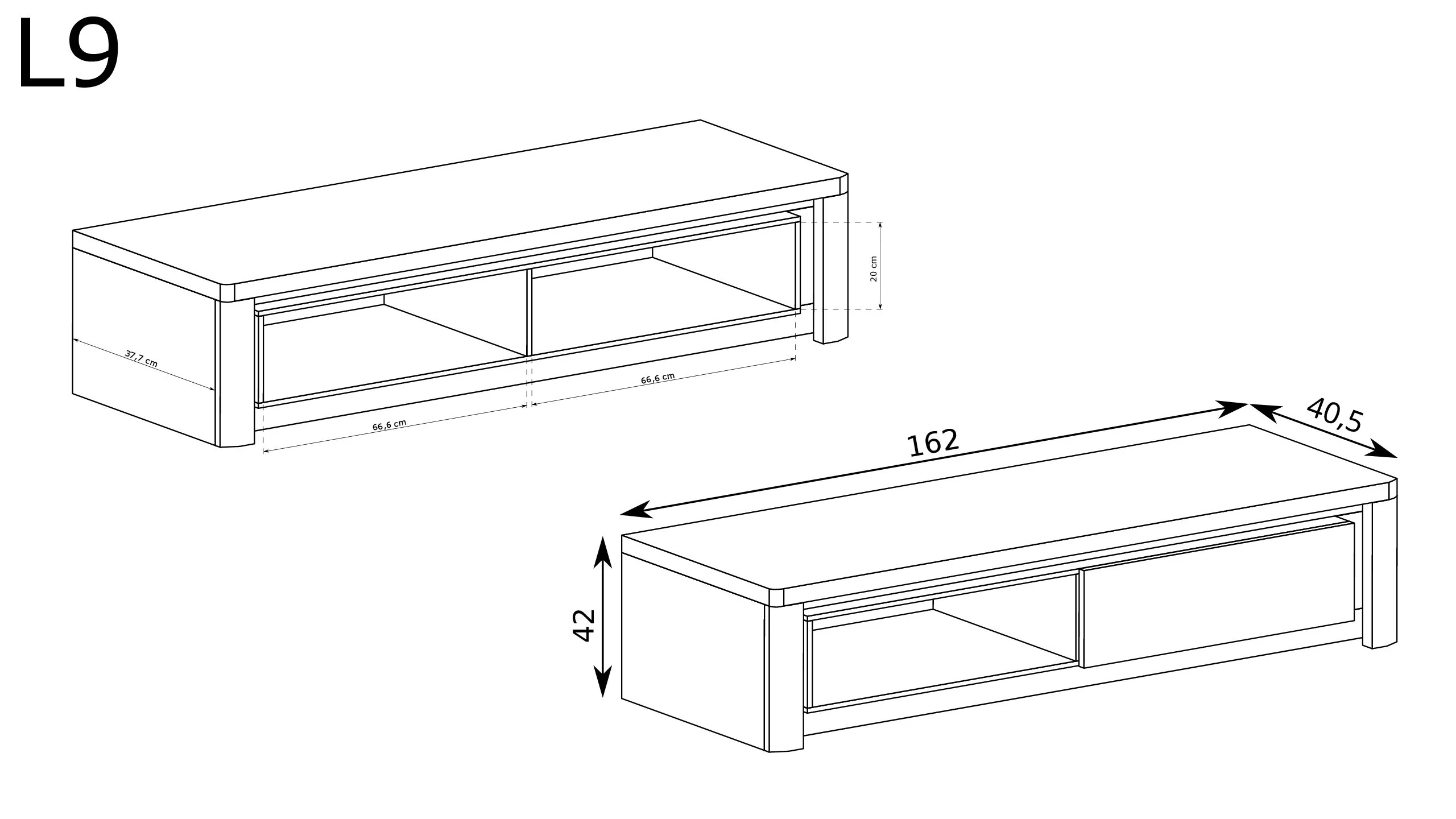 L9

20 cm

37,7 cm

66,6 cm

66,6 cm

162

40,5

42