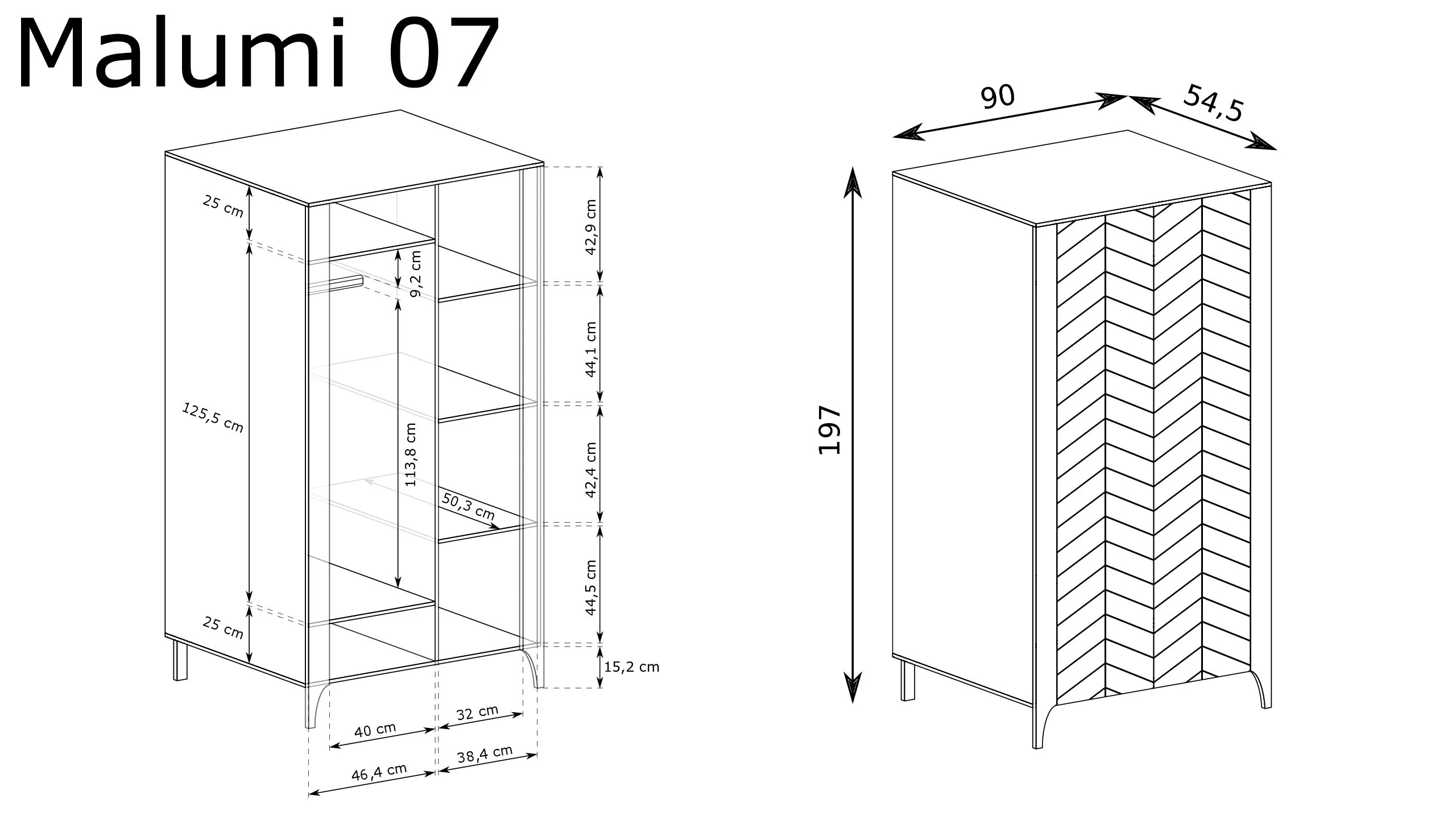 Malumi 07

25 cm
125,5 cm
25 cm
9,2 cm
113,8 cm
50,3 cm
42,9 cm
44,1 cm
42,4 cm
44,5 cm
15,2 cm
40 cm
32 cm
46,4 cm
38,4 cm

90
54,5
197