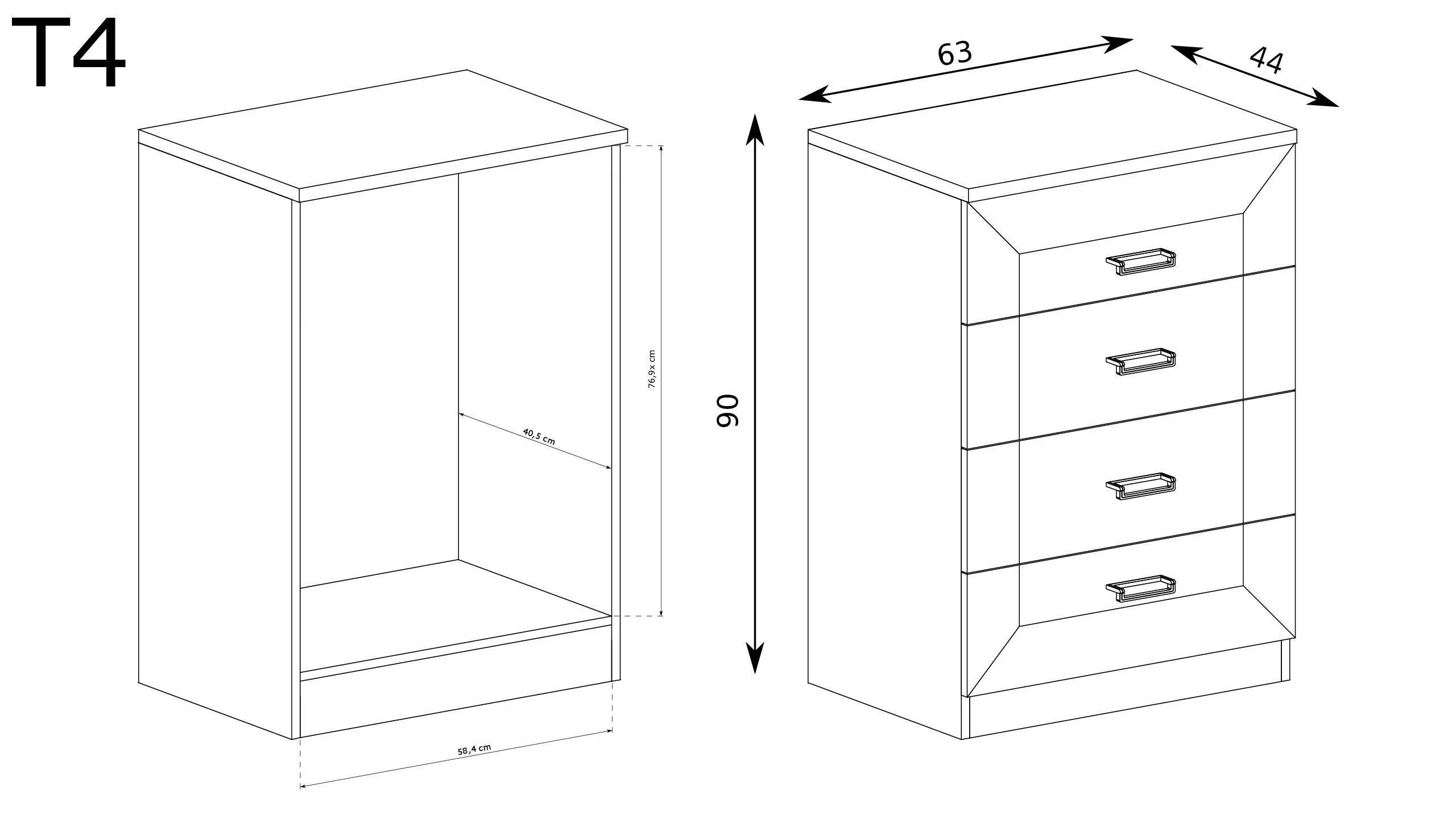 T4

76,9x cm

40,5 cm

58,4 cm

63

44

90