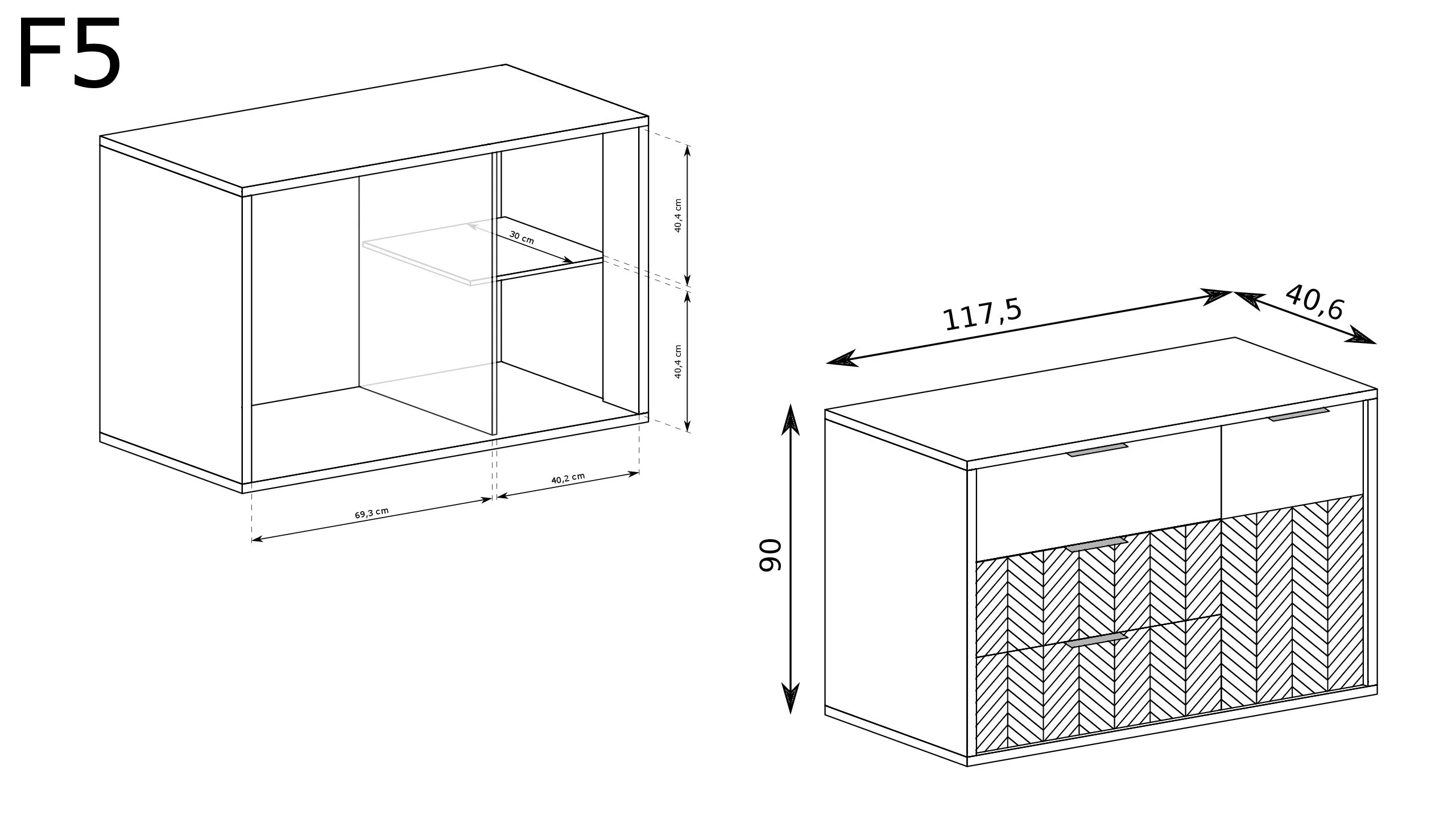 F5

30 cm

40,4 cm

40,4 cm

40,2 cm

69,3 cm

117,5

40,6

90